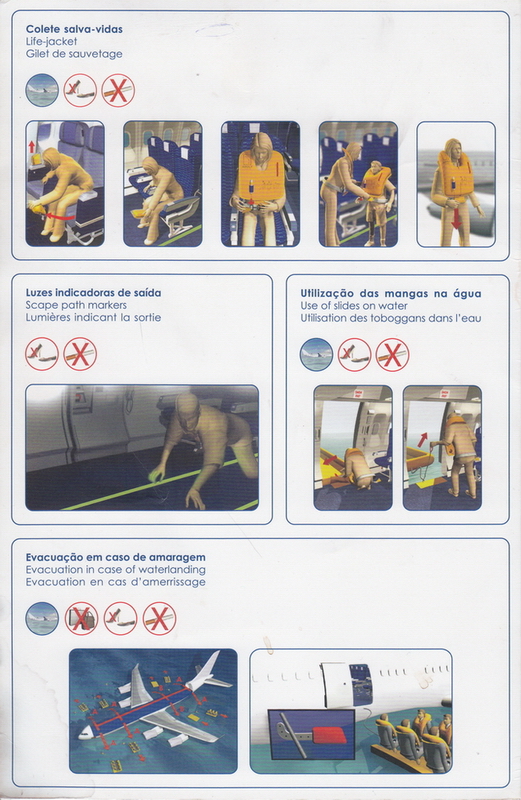 Colete salva-vidas
Life-jacket
Gilet de sauvetage

Luzes indicadoras de saída
Scape path markers
Lumières indicant la sortie

Utilização das mangas na água
Use of slides on water
Utilisation des toboggans dans l'eau

Evacuação em caso de amaragem
Evacuation in case of waterlanding
Evacuation en cas d'amerrissage